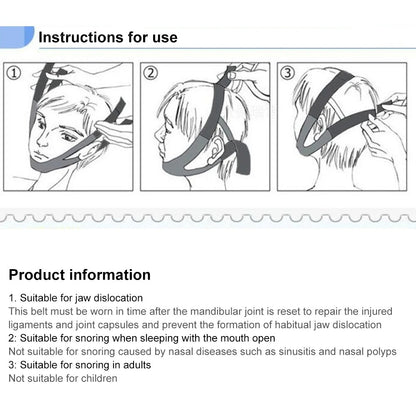 Instructions for use

①

②

③

Product information

1. Suitable for jaw dislocation
This belt must be worn in time after the mandibular joint is reset to repair the injured ligaments and joint capsules and prevent the formation of habitual jaw dislocation
2: Suitable for snoring when sleeping with the mouth open
Not suitable for snoring caused by nasal diseases such as sinusitis and nasal polyps
3: Suitable for snoring in adults
Not suitable for children